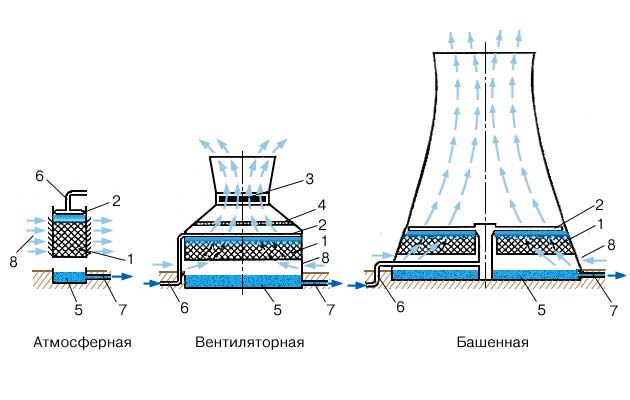 6
2
8
1
5
7
Атмосферная

3
4
2
1
8
6
5
7
Вентиляторная

2
1
8
6
5
7
Башенная