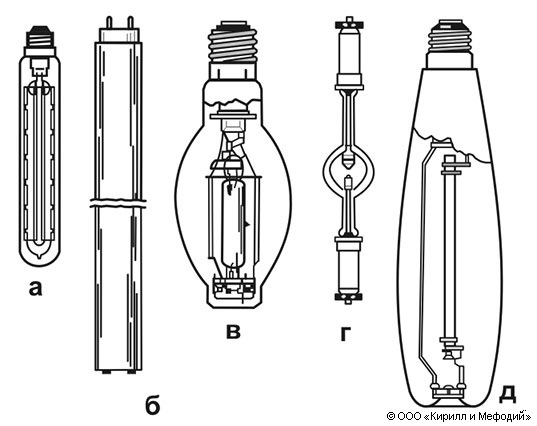 а

б

в

г

д

© ООО «Кирилл и Мефодий»