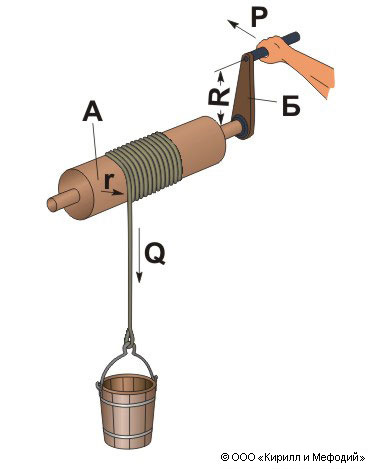 P
R
Б
A
r
Q
© ООО «Кирилл и Мефодий»