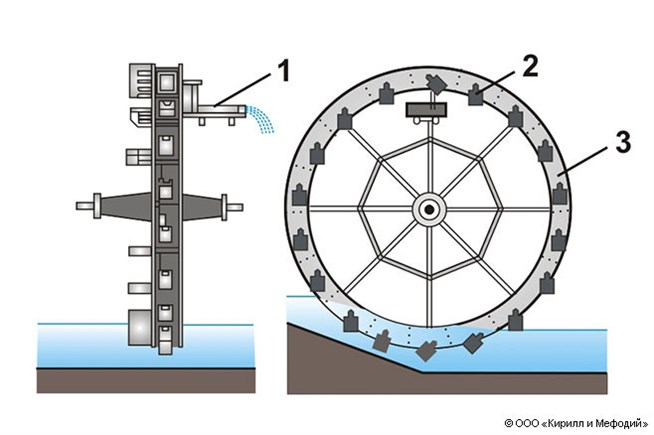 1
2
3
© ООО «Кирилл и Мефодий»