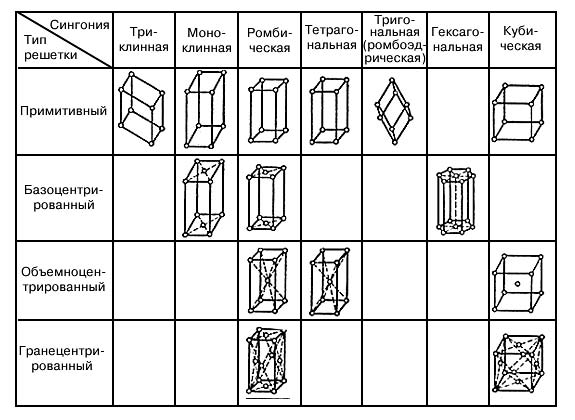 | Сингония / Тип решетки | Триклинная | Моноклинная | Ромбическая | Тетрагональная | Тригональная (ромбоэдрическая) | Гексагональная | Кубическая |
|---|---|---|---|---|---|---|---|
| Примитивный | | | | | | | |
| Базоцентрированный | | | | | | | |
| Объемноцентрированный | | | | | | | |
| Гранецентрированный | | | | | | | |