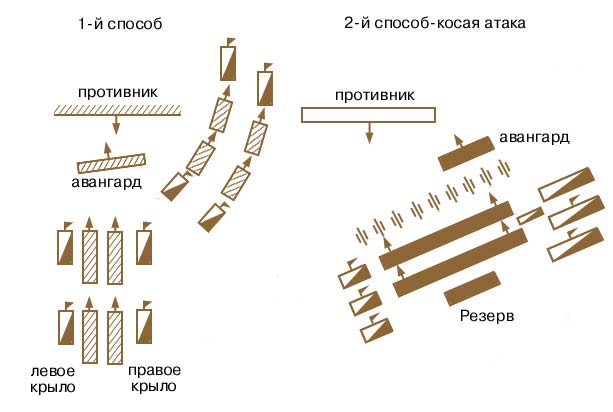 1-й способ

противник

авангард

левое крыло

правое крыло

2-й способ-косая атака

противник

авангард

Резерв